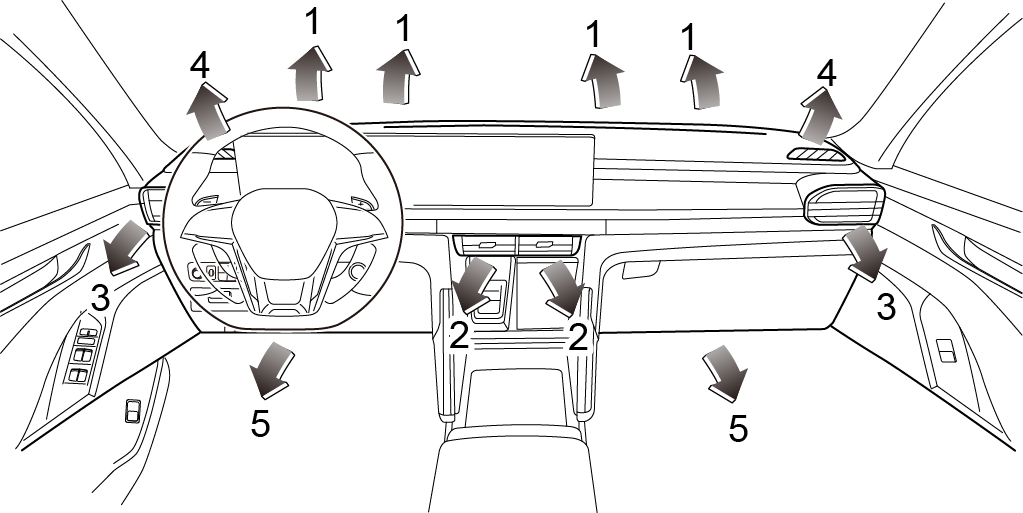 1
1
1
1
4
4
3
3
2
2
5
5